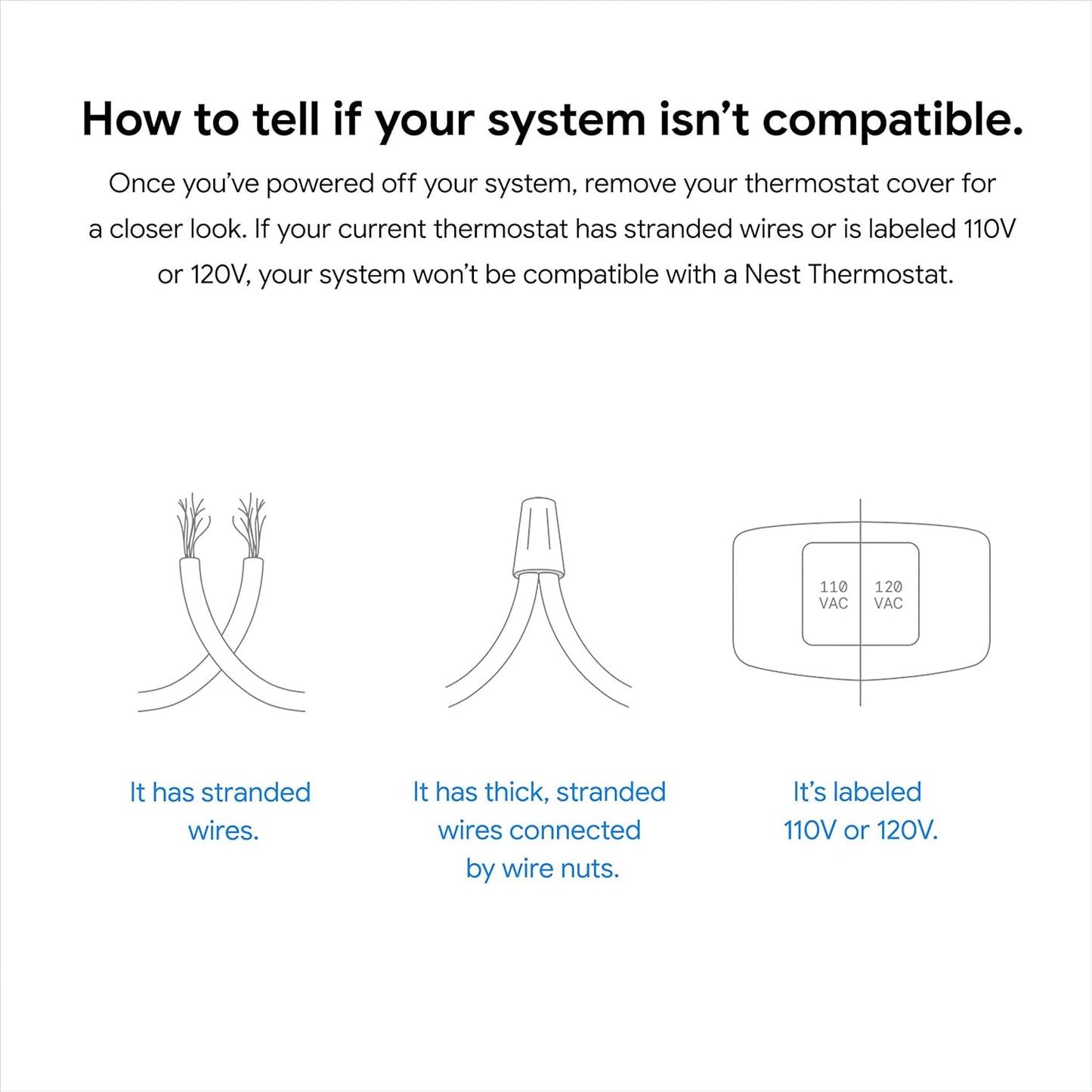 How to tell if your system isn’t compatible.

Once you’ve powered off your system, remove your thermostat cover for a closer look. If your current thermostat has stranded wires or is labeled 110V or 120V, your system won’t be compatible with a Nest Thermostat.

110 VAC

120 VAC

It has stranded wires.

It has thick, stranded wires connected by wire nuts.

It’s labeled 110V or 120V.